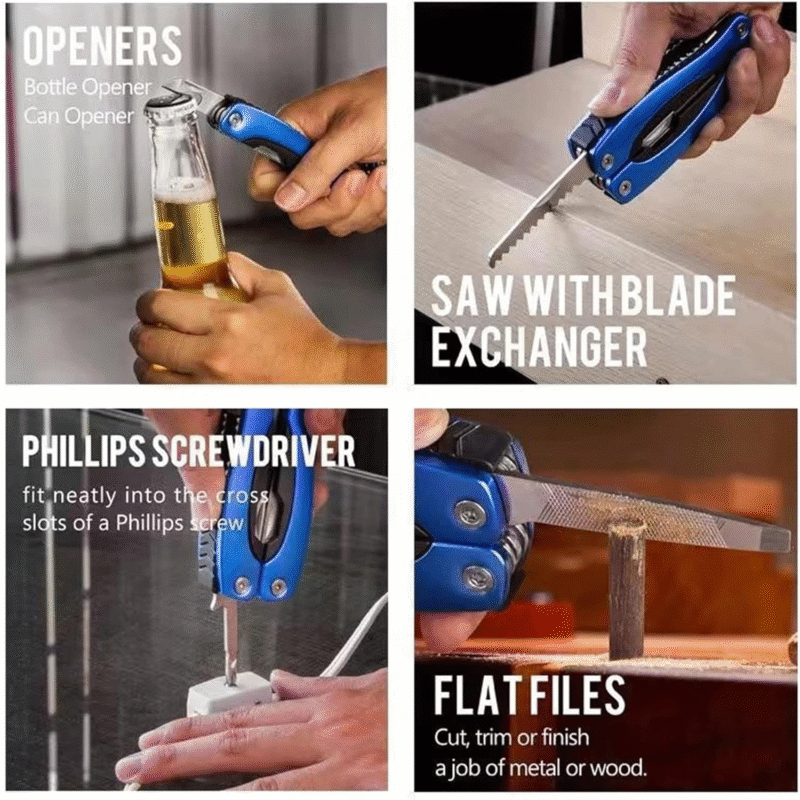 OPENERS
Bottle Opener
Can Opener

SAW WITH BLADE EXCHANGER

PHILLIPS SCREWDRIVER
fit neatly into the cross slots of a Phillips screw

FLAT FILES
Cut, trim or finish a job of metal or wood.