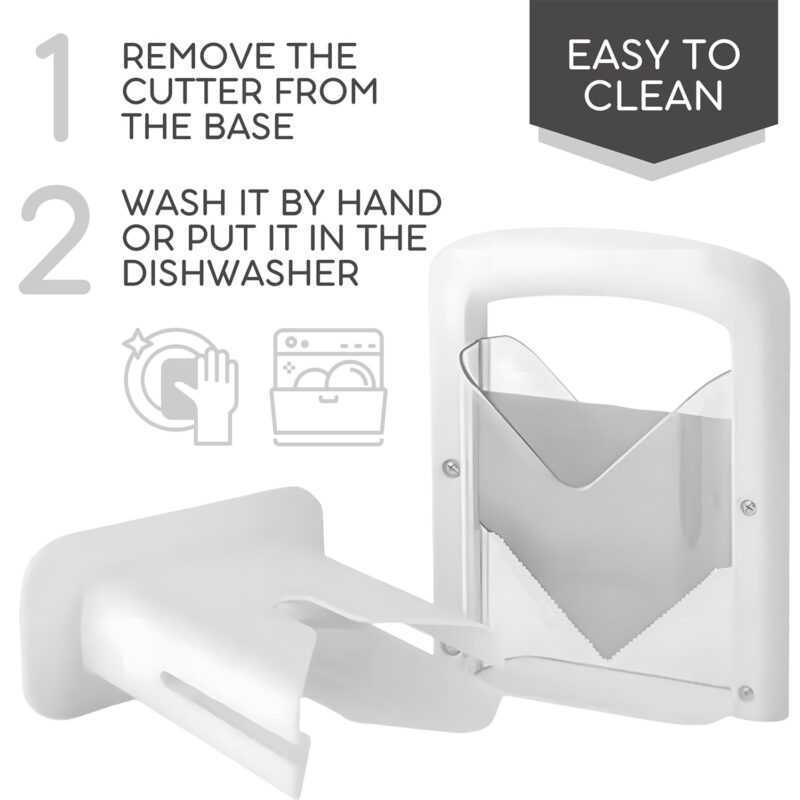 1 REMOVE THE CUTTER FROM THE BASE

EASY TO CLEAN

2 WASH IT BY HAND OR PUT IT IN THE DISHWASHER