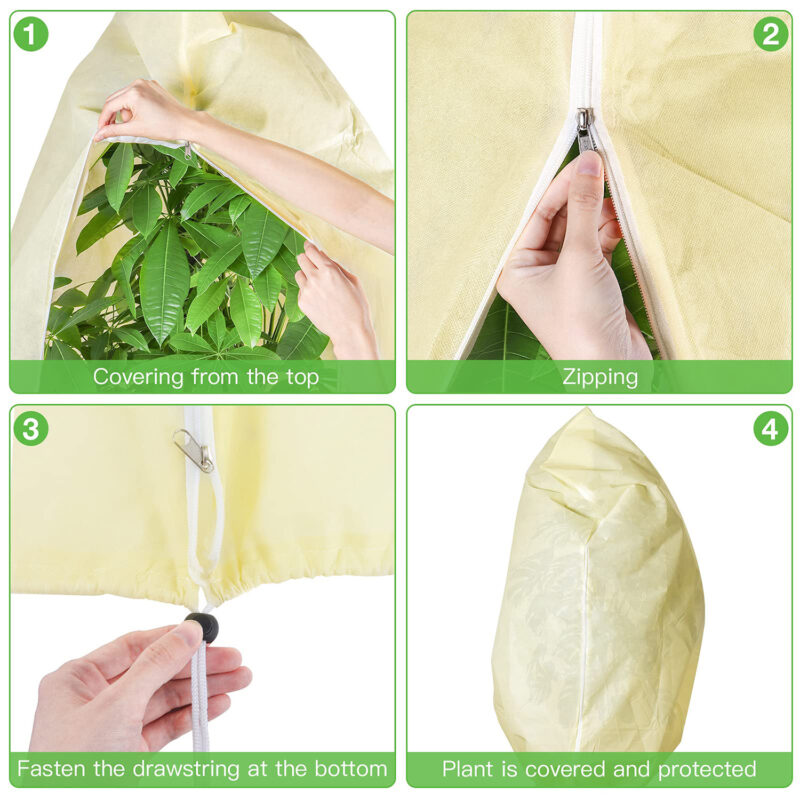 1

Covering from the top

2

Zipping

3

Fasten the drawstring at the bottom

4

Plant is covered and protected